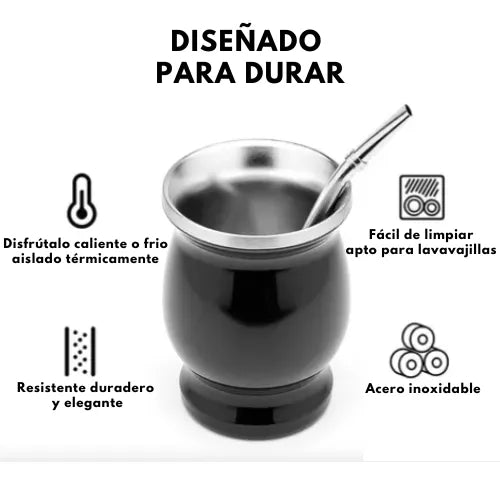 DISEÑADO
PARA DURAR

Disfrútalo caliente o frio
aislado térmicamente

Fácil de limpiar
apto para lavavajillas

Resistente duradero
y elegante

Acero inoxidable